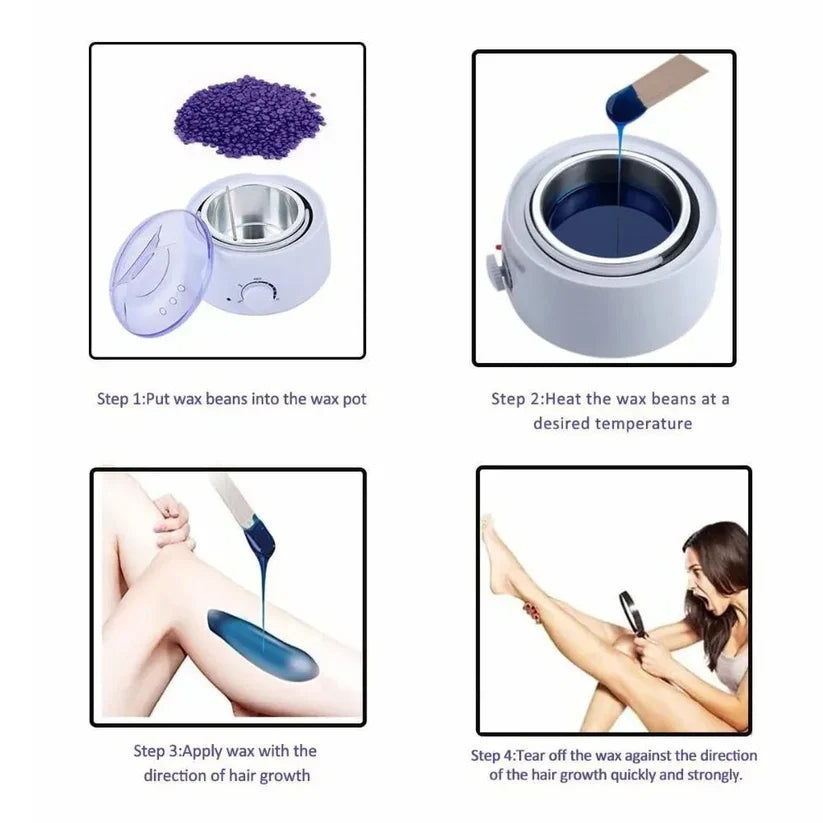 Step 1:Put wax beans into the wax pot

Step 2:Heat the wax beans at a desired temperature

Step 3:Apply wax with the direction of hair growth

Step 4:Tear off the wax against the direction of the hair growth quickly and strongly.